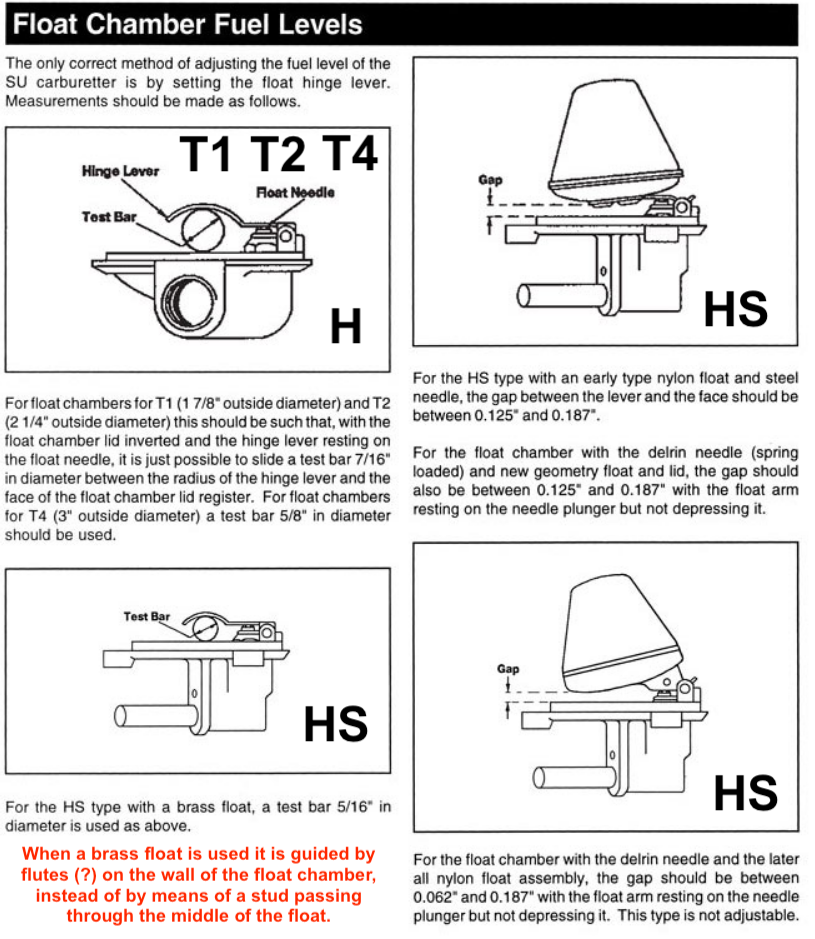 Float Chamber Fuel Levels

The only correct method of adjusting the fuel level of the SU carburetter is by setting the float hinge lever. Measurements should be made as follows.

T1 T2 T4

Hinge Lever

Float Needle

Test Bar

H

For float chambers for T1 (1 7/8" outside diameter) and T2 (2 1/4" outside diameter) this should be such that, with the float chamber lid inverted and the hinge lever resting on the float needle, it is just possible to slide a test bar 7/16" in diameter between the radius of the hinge lever and the face of the float chamber lid register. For float chambers for T4 (3" outside diameter) a test bar 5/8" in diameter should be used.

Test Bar

HS

For the HS type with a brass float, a test bar 5/16" in diameter is used as above.

When a brass float is used it is guided by flutes (?) on the wall of the float chamber, instead of by means of a stud passing through the middle of the float.

Gap

HS

For the HS type with an early type nylon float and steel needle, the gap between the lever and the face should be between 0.125" and 0.187".

For the float chamber with the delrin needle (spring loaded) and new geometry float and lid, the gap should also be between 0.125" and 0.187" with the float arm resting on the needle plunger but not depressing it.

Gap

HS

For the float chamber with the delrin needle and the later all nylon float assembly, the gap should be between 0.062" and 0.187" with the float arm resting on the needle plunger but not depressing it. This type is not adjustable.