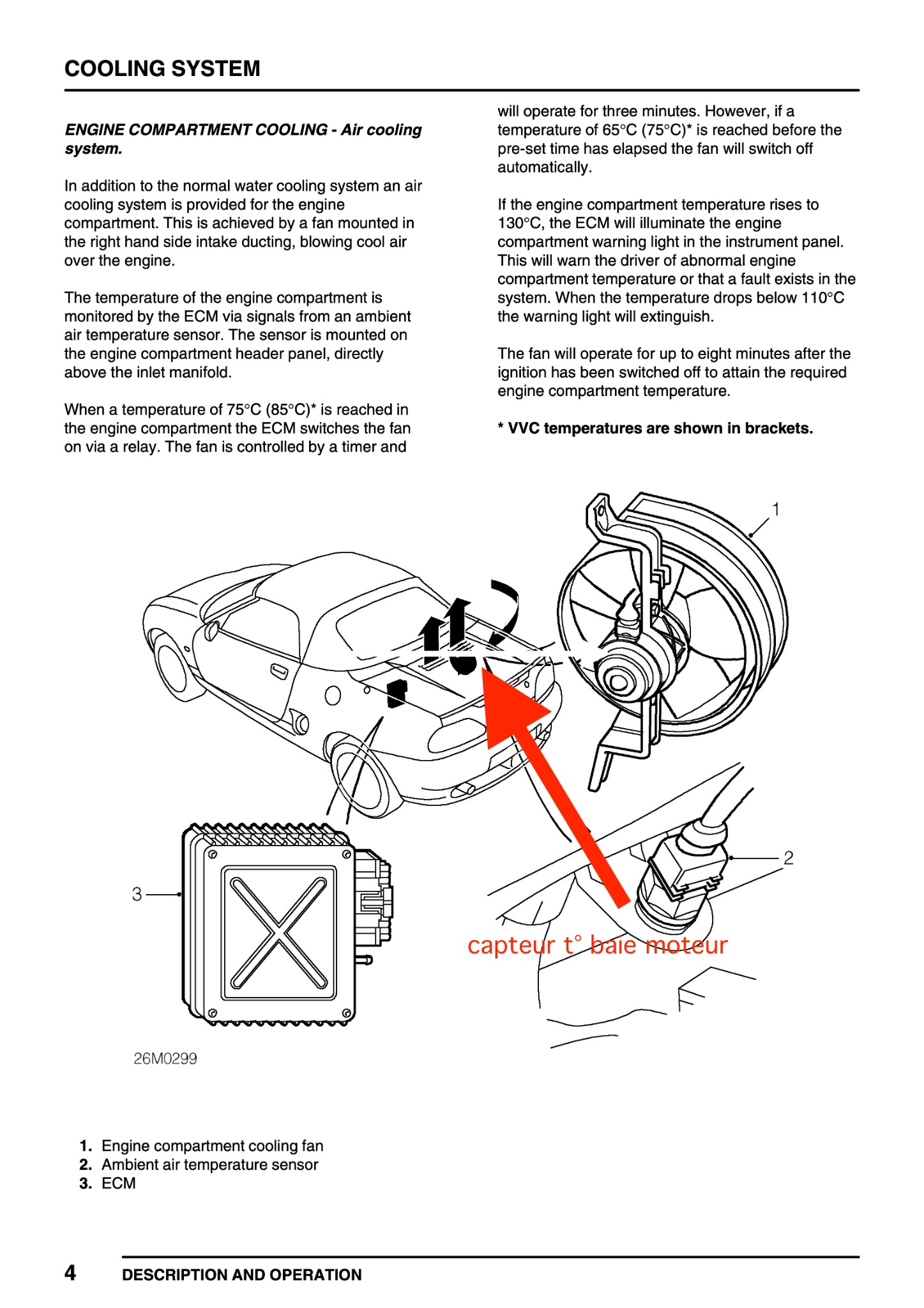 COOLING SYSTEM

ENGINE COMPARTMENT COOLING - Air cooling system.

In addition to the normal water cooling system an air cooling system is provided for the engine compartment. This is achieved by a fan mounted in the right hand side intake ducting, blowing cool air over the engine.

The temperature of the engine compartment is monitored by the ECM via signals from an ambient air temperature sensor. The sensor is mounted on the engine compartment header panel, directly above the inlet manifold.

When a temperature of 75°C (85°C)* is reached in the engine compartment the ECM switches the fan on via a relay. The fan is controlled by a timer and will operate for three minutes. However, if a temperature of 65°C (75°C)* is reached before the pre-set time has elapsed the fan will switch off automatically.

If the engine compartment temperature rises to 130°C, the ECM will illuminate the engine compartment warning light in the instrument panel. This will warn the driver of abnormal engine compartment temperature or that a fault exists in the system. When the temperature drops below 110°C the warning light will extinguish.

The fan will operate for up to eight minutes after the ignition has been switched off to attain the required engine compartment temperature.

* VVC temperatures are shown in brackets.

1

2

3

capteur t° baie moteur

26M0299

1. Engine compartment cooling fan
2. Ambient air temperature sensor
3. ECM

4 DESCRIPTION AND OPERATION